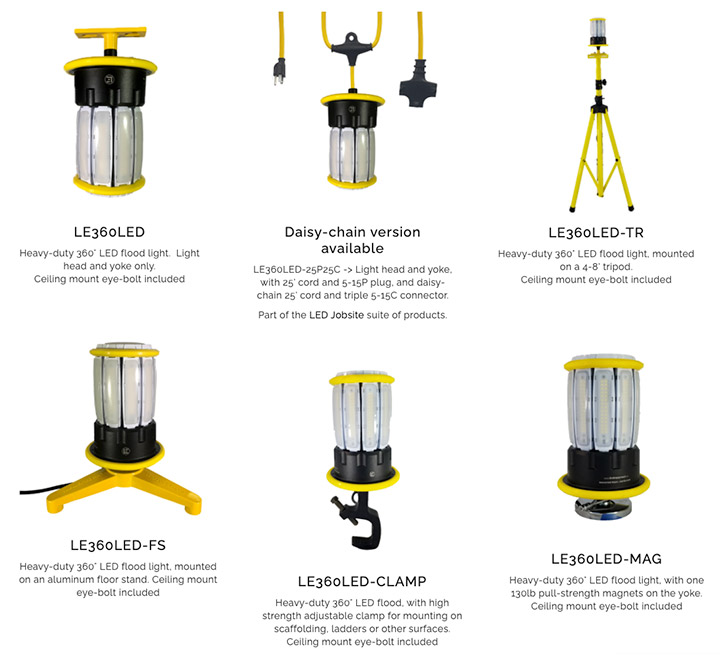 LE360LED

Heavy-duty 360° LED flood light. Light head and yoke only. Ceiling mount eye-bolt included

Daisy-chain version available

LE360LED-25P25C -> Light head and yoke, with 25' cord and 5-15P plug, and daisy-chain 25' cord and triple 5-15C connector.

Part of the LED Jobsite suite of products.

LE360LED-TR

Heavy-duty 360° LED flood light, mounted on a 4-8' tripod. Ceiling mount eye-bolt included

LE360LED-FS

Heavy-duty 360° LED flood light, mounted on an aluminum floor stand. Ceiling mount eye-bolt included

LE360LED-CLAMP

Heavy-duty 360° LED flood, with high strength adjustable clamp for mounting on scaffolding, ladders or other surfaces. Ceiling mount eye-bolt included

LE360LED-MAG

Heavy-duty 360° LED flood light, with one 130lb pull-strength magnets on the yoke. Ceiling mount eye-bolt included